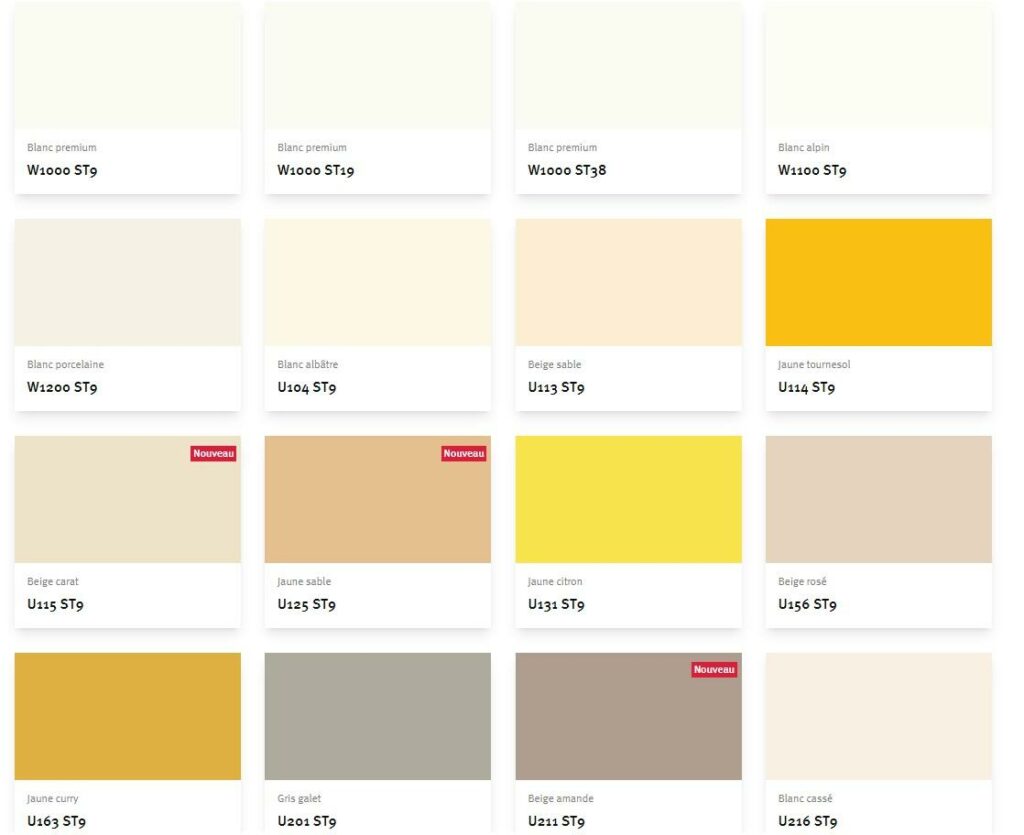 Blanc premium
W1000 ST9

Blanc premium
W1000 ST19

Blanc premium
W1000 ST38

Blanc alpin
W1100 ST9

Blanc porcelaine
W1200 ST9

Blanc albâtre
U104 ST9

Beige sable
U113 ST9

Jaune tournesol
U114 ST9

Nouveau
Beige carat
U115 ST9

Nouveau
Jaune sable
U125 ST9

Jaune citron
U131 ST9

Beige rosé
U156 ST9

Jaune curry
U163 ST9

Gris galet
U201 ST9

Nouveau
Beige amande
U211 ST9

Blanc cassé
U216 ST9